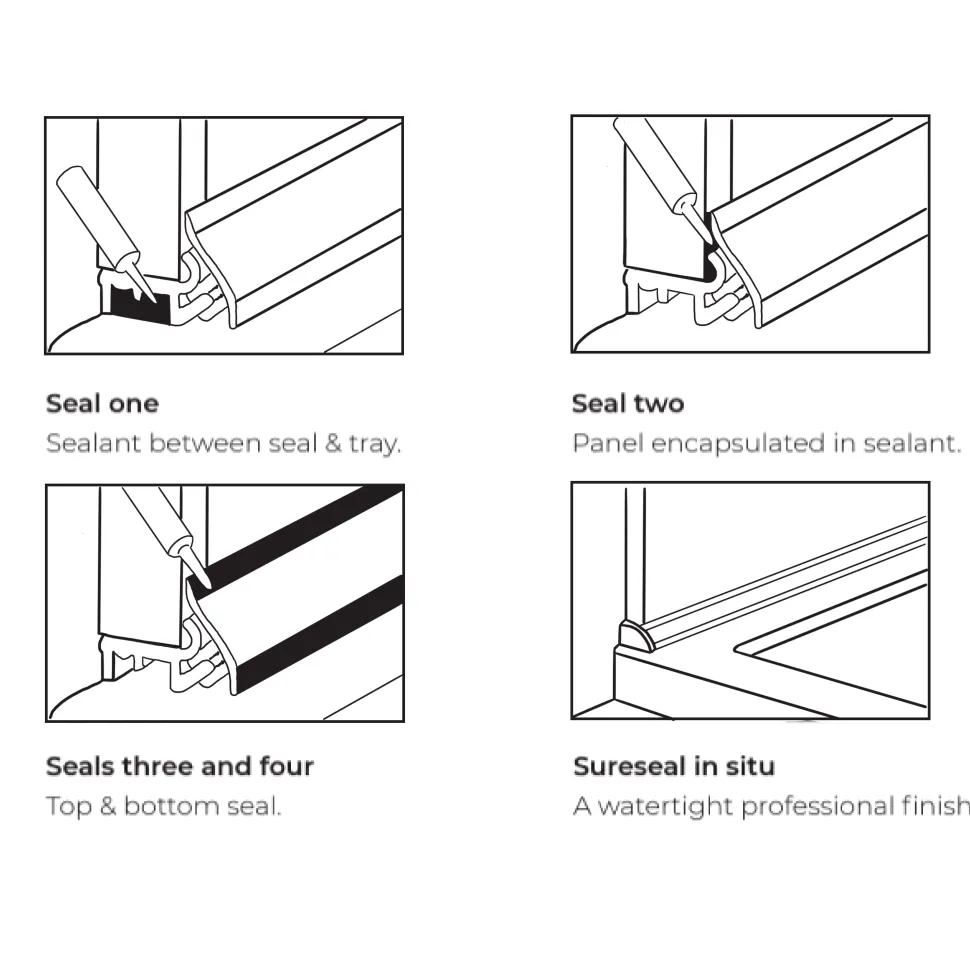 Seal one
Sealant between seal & tray.

Seal two
Panel encapsulated in sealant.

Seals three and four
Top & bottom seal.

Sureseal in situ
A watertight professional finish